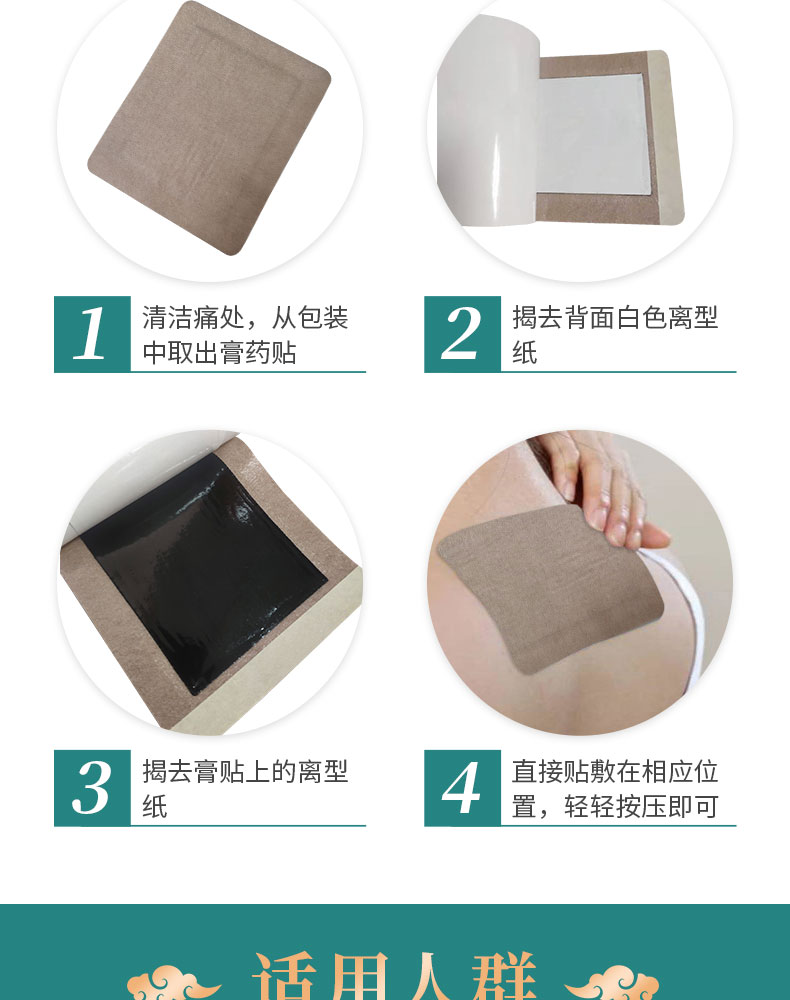 1 清洁痛处，从包装中取出膏药贴

2 揭去背面白色离型纸

3 揭去膏贴上的离型纸

4 直接贴敷在相应位置，轻轻按压即可

适用人群